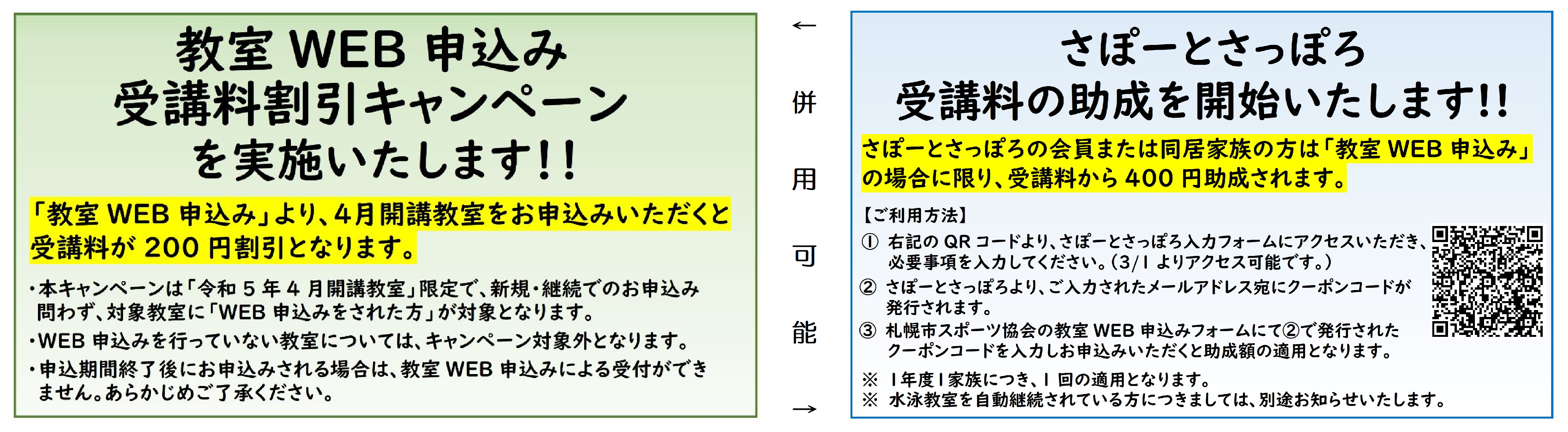 教室WEB申込み
受講料割引キャンペーン
を実施いたします!!

「教室WEB申込み」より、4月開講教室をお申込みいただくと受講料が200円割引となります。

・本キャンペーンは「令和5年4月開講教室」限定で、新規・継続でのお申込み問わず、対象教室に「WEB申込みをされた方」が対象となります。
・WEB申込みを行っていない教室については、キャンペーン対象外となります。
・申込期間終了後にお申込みされる場合は、教室WEB申込みによる受付ができません。あらかじめご了承ください。

←
併
用
可
能
→

さぽーとさっぽろ
受講料の助成を開始いたします!!

さぽーとさっぽろの会員または同居家族の方は「教室WEB申込み」の場合に限り、受講料から400円助成されます。

【ご利用方法】
① 右記のQRコードより、さぽーとさっぽろ入力フォームにアクセスいただき、必要事項を入力してください。(3/1よりアクセス可能です。)
② さぽーとさっぽろより、ご入力されたメールアドレス宛にクーポンコードが発行されます。
③ 札幌市スポーツ協会の教室WEB申込みフォームにて②で発行されたクーポンコードを入力しお申込みいただくと助成額の適用となります。

※ 1年度1家族につき、1回の適用となります。
※ 水泳教室を自動継続されている方につきましては、別途お知らせいたします。